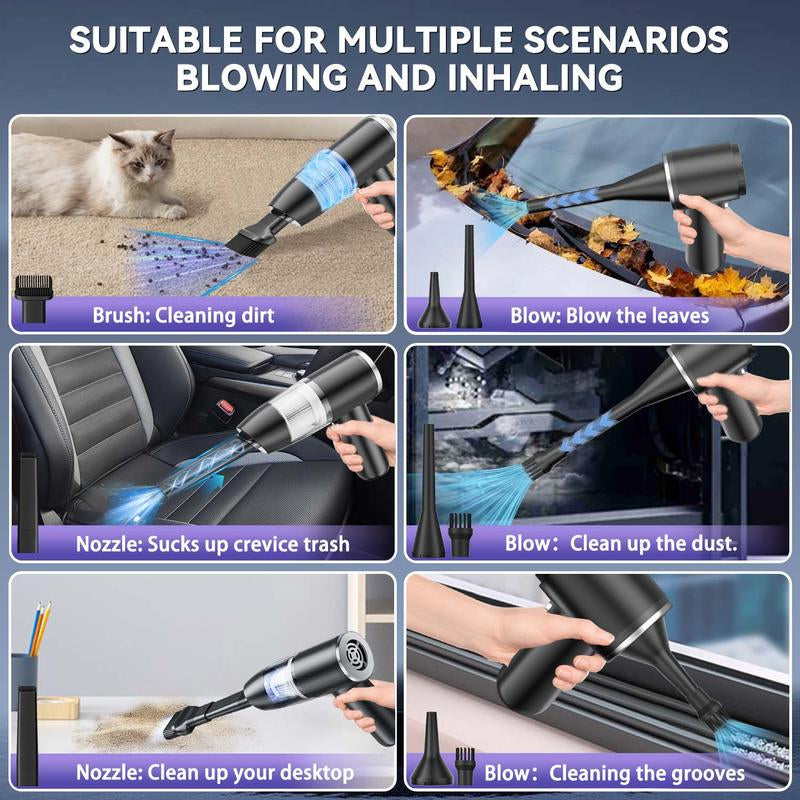 SUITABLE FOR MULTIPLE SCENARIOS
BLOWING AND INHALING

Brush: Cleaning dirt

Blow: Blow the leaves

Nozzle: Sucks up crevice trash

Blow: Clean up the dust.

Nozzle: Clean up your desktop

Blow: Cleaning the grooves